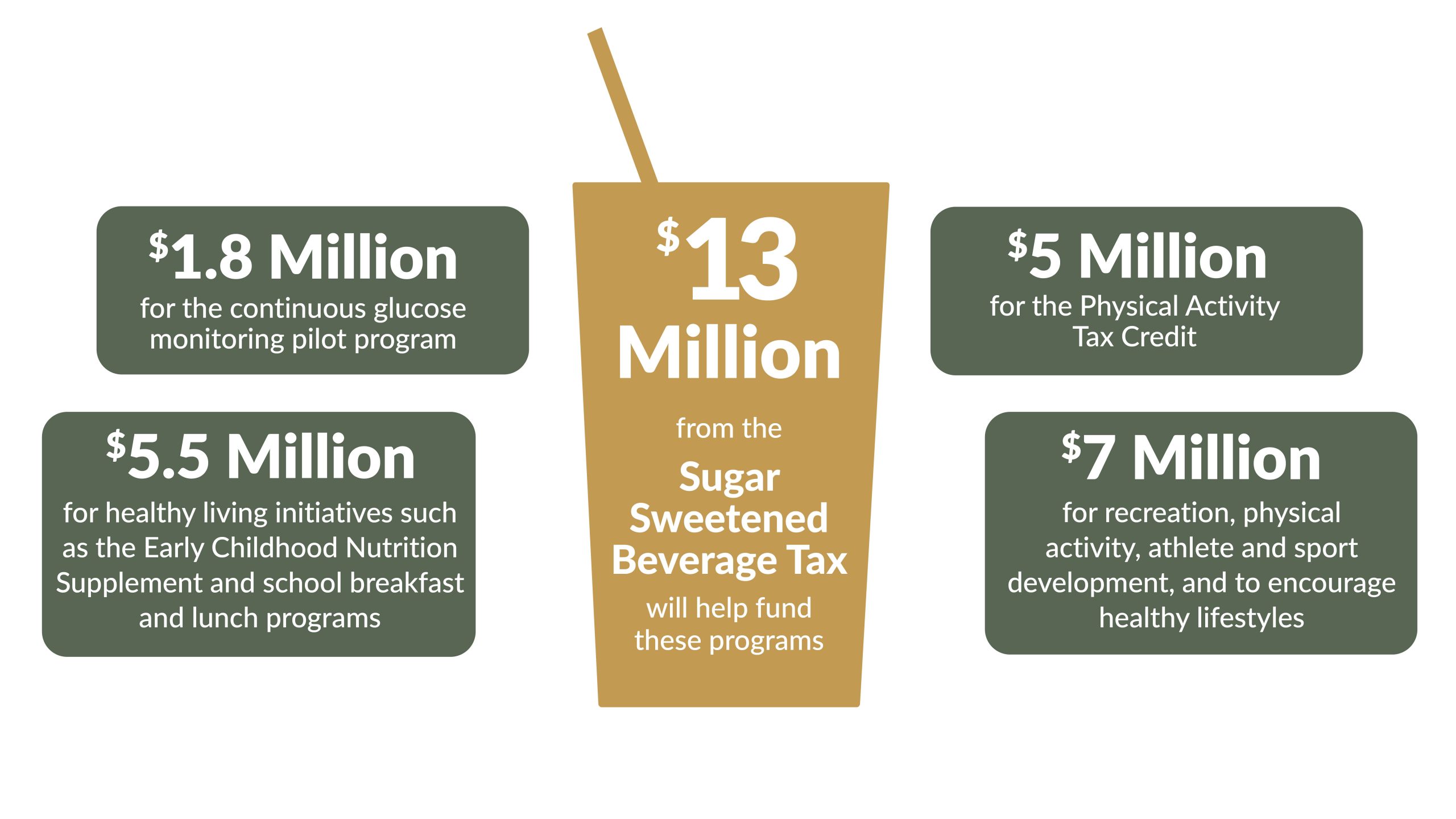 $1.8 Million
for the continuous glucose monitoring pilot program

$5.5 Million
for healthy living initiatives such as the Early Childhood Nutrition Supplement and school breakfast and lunch programs

$13 Million
from the
Sugar Sweetened Beverage Tax
will help fund these programs

$5 Million
for the Physical Activity Tax Credit

$7 Million
for recreation, physical activity, athlete and sport development, and to encourage healthy lifestyles