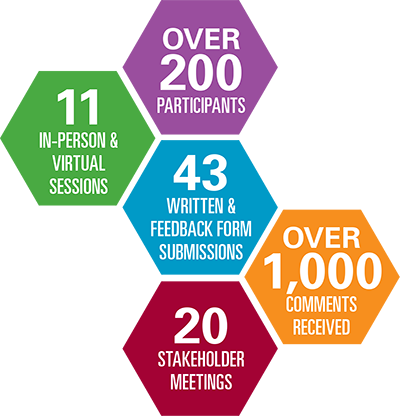 OVER 200 PARTICIPANTS

11 IN-PERSON & VIRTUAL SESSIONS

43 WRITTEN & FEEDBACK FORM SUBMISSIONS

OVER 1,000 COMMENTS RECEIVED

20 STAKEHOLDER MEETINGS